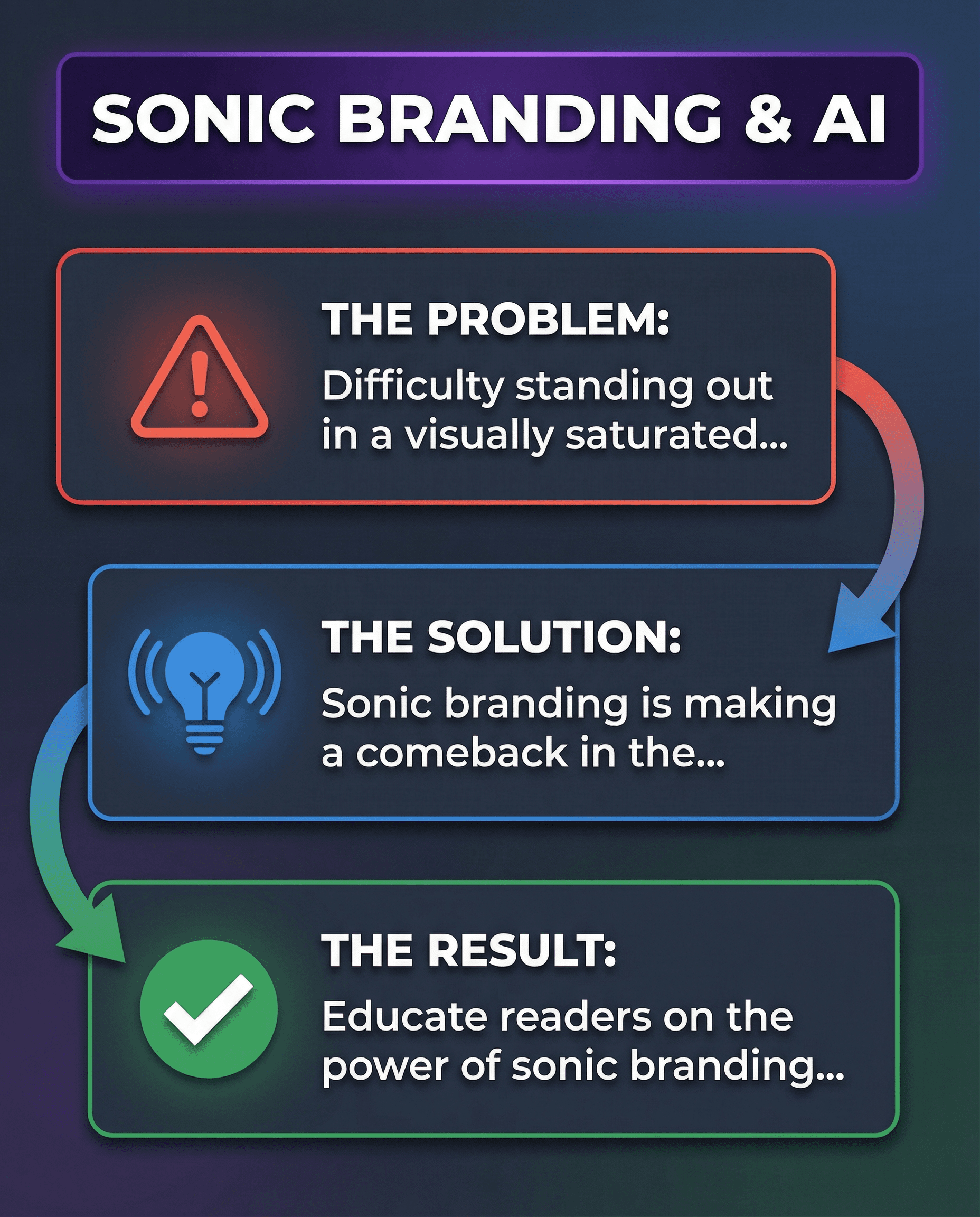 SONIC BRANDING & AI

THE PROBLEM:
Difficulty standing out in a visually saturated...

THE SOLUTION:
Sonic branding is making a comeback in the...

THE RESULT:
Educate readers on the power of sonic branding...