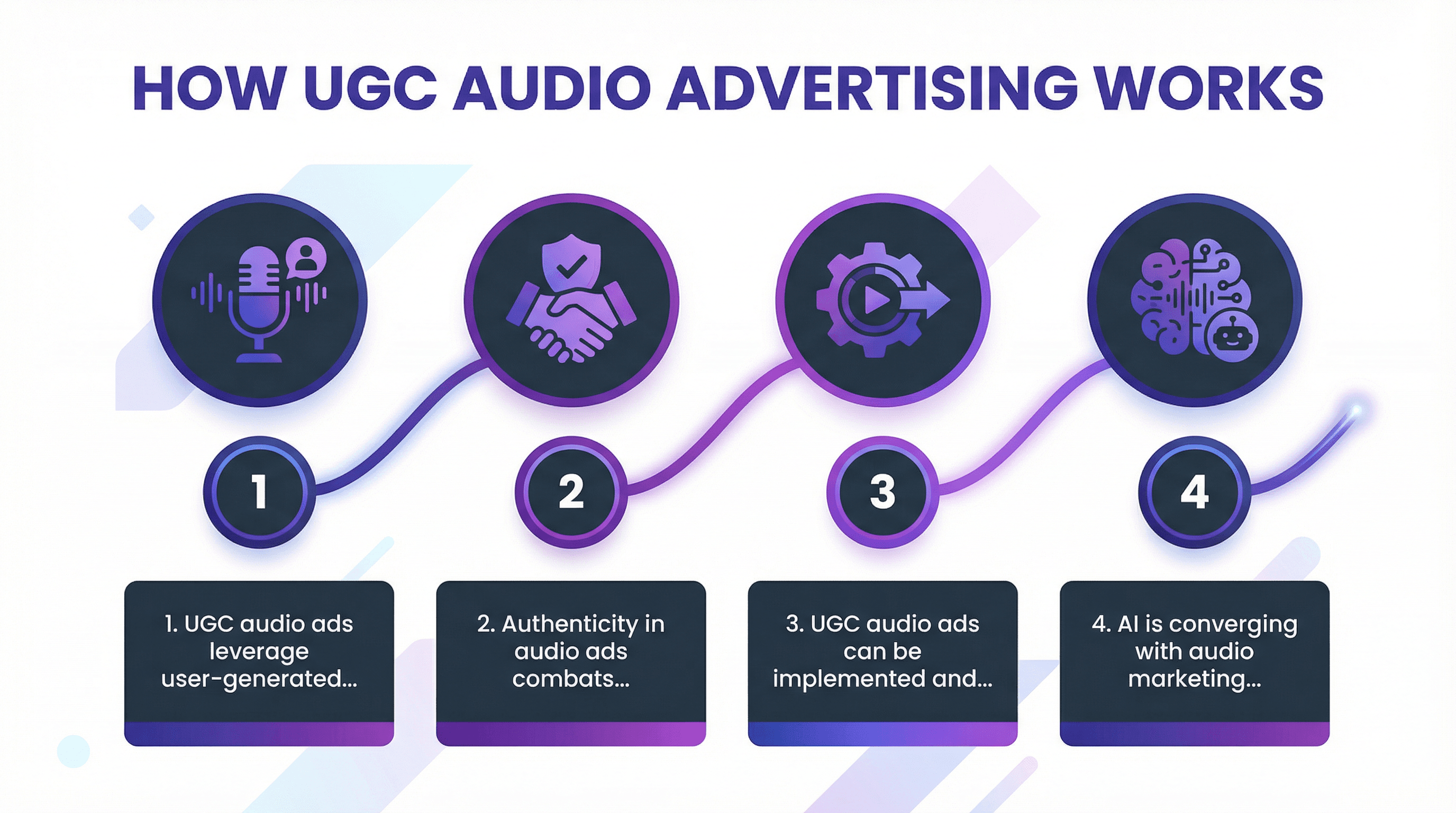 HOW UGC AUDIO ADVERTISING WORKS

1

2

3

4

1. UGC audio ads leverage user-generated...

2. Authenticity in audio ads combats...

3. UGC audio ads can be implemented and...

4. AI is converging with audio marketing...